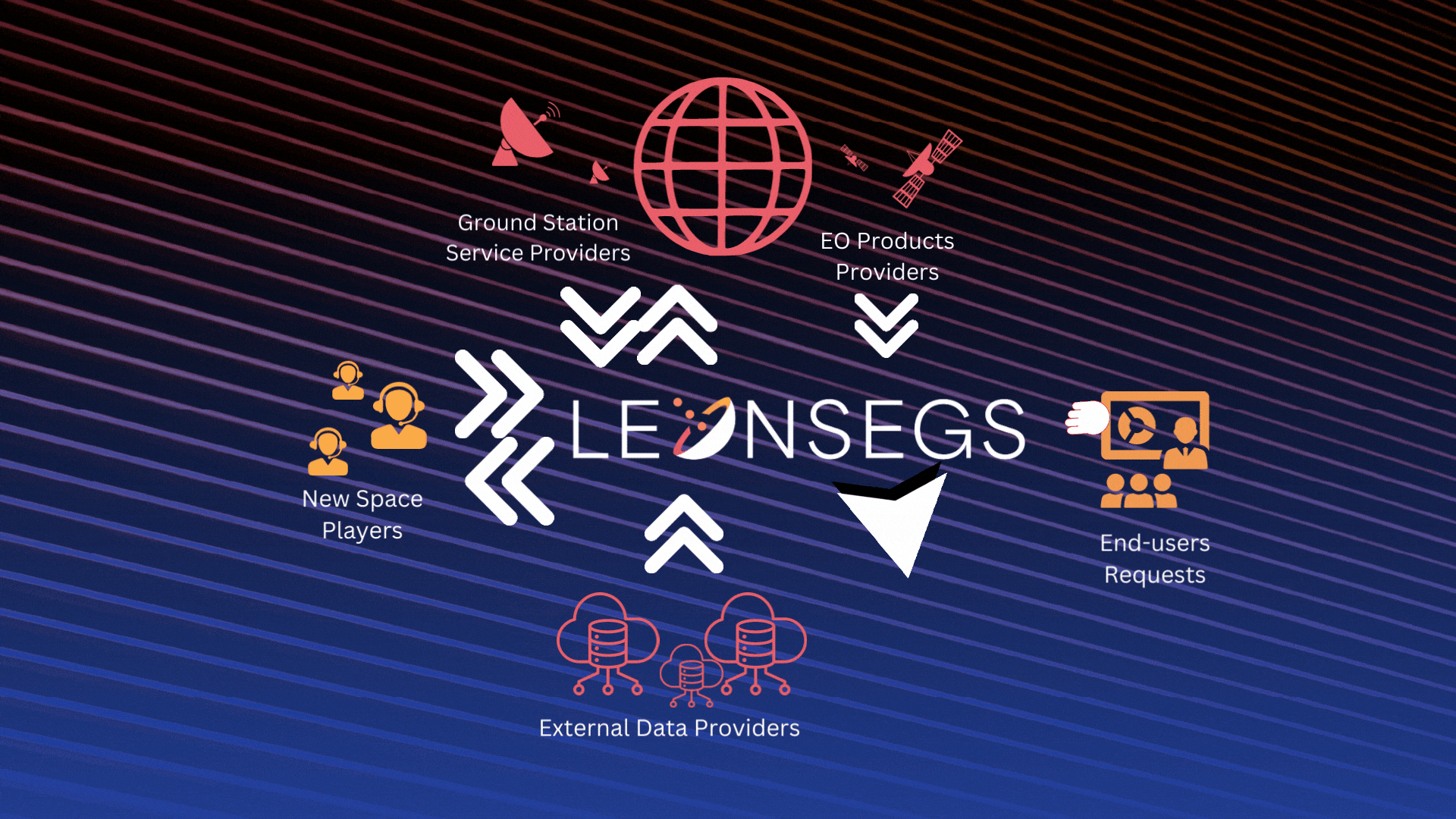 Ground Station Service Providers

EO Products Providers

New Space Players

LEONSEGS

End-users Requests

External Data Providers